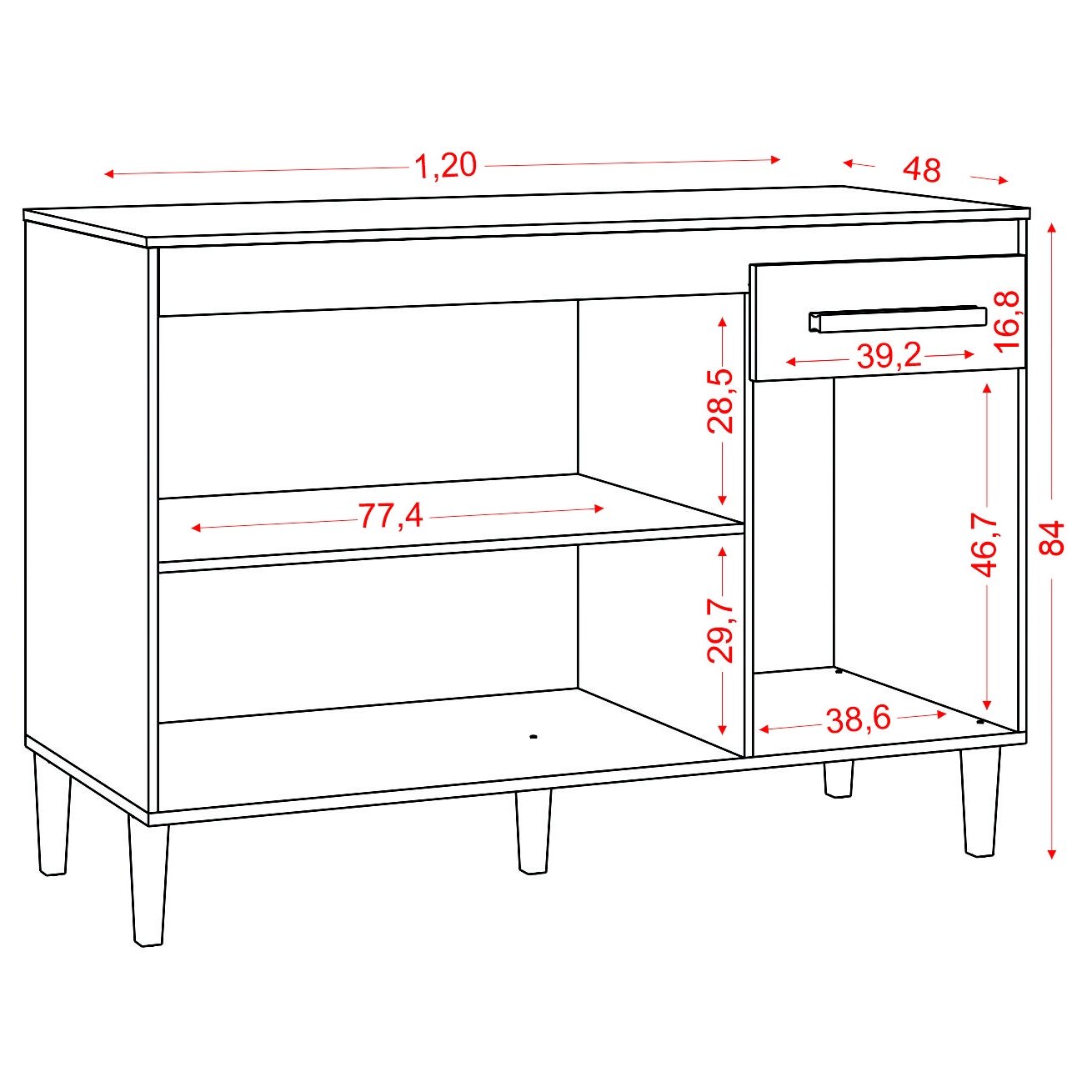 1,20
48
16,8
39,2
28,5
77,4
46,7
84
29,7
38,6