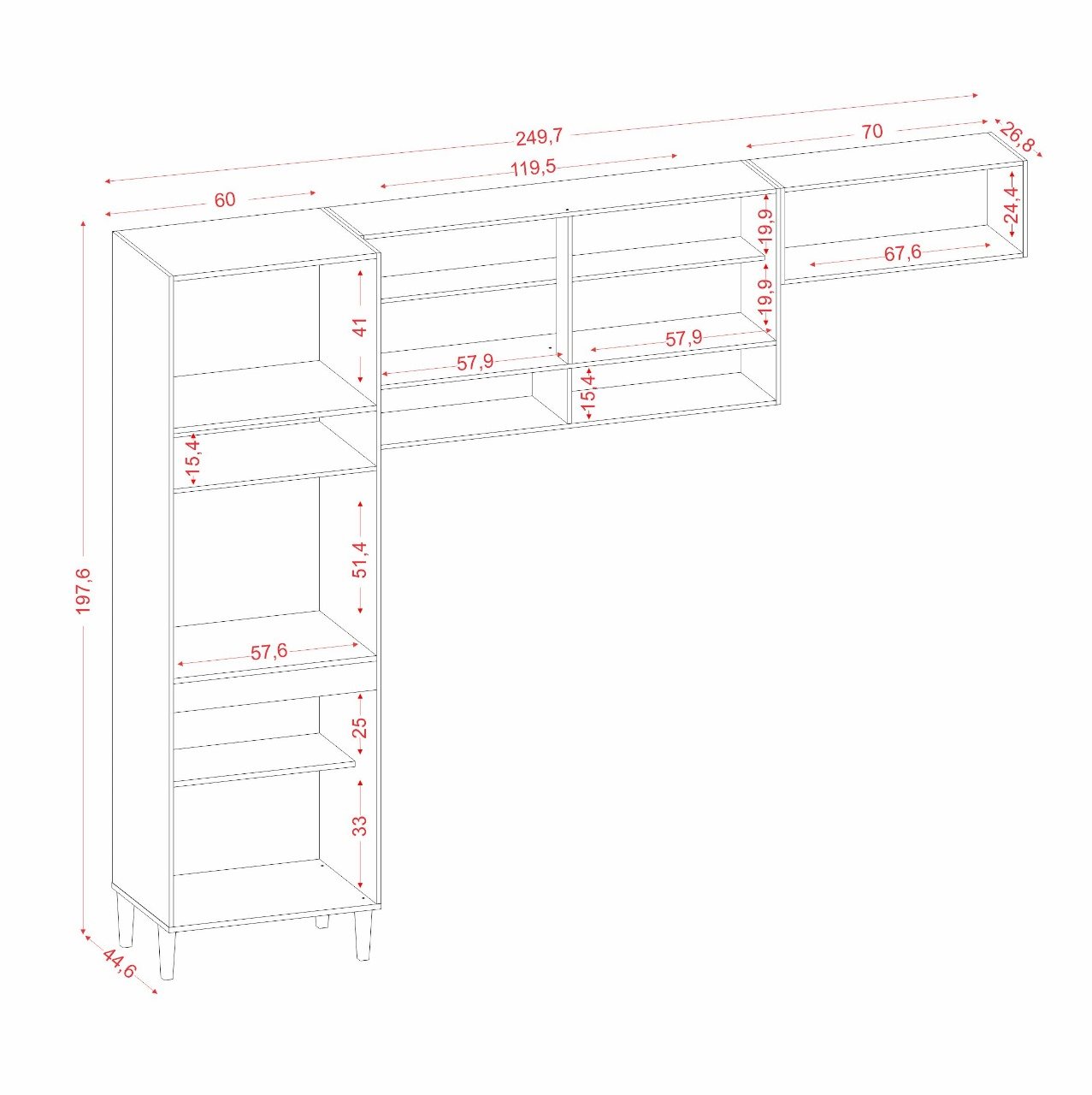 249,7
70
26,8
119,5
60
19,9
24,4
67,6
19,9
41
57,9
57,9
15,4
15,4
197,6
51,4
57,6
25
33
44,6